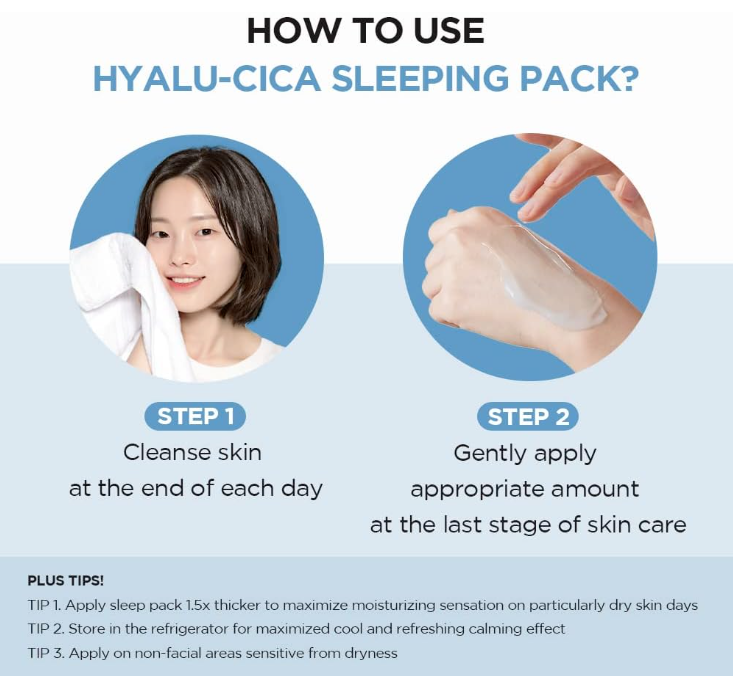 HOW TO USE
HYALU-CICA SLEEPING PACK?

STEP 1
Cleanse skin at the end of each day

STEP 2
Gently apply appropriate amount at the last stage of skin care

PLUS TIPS!
TIP 1. Apply sleep pack 1.5x thicker to maximize moisturizing sensation on particularly dry skin days
TIP 2. Store in the refrigerator for maximized cool and refreshing calming effect
TIP 3. Apply on non-facial areas sensitive from dryness