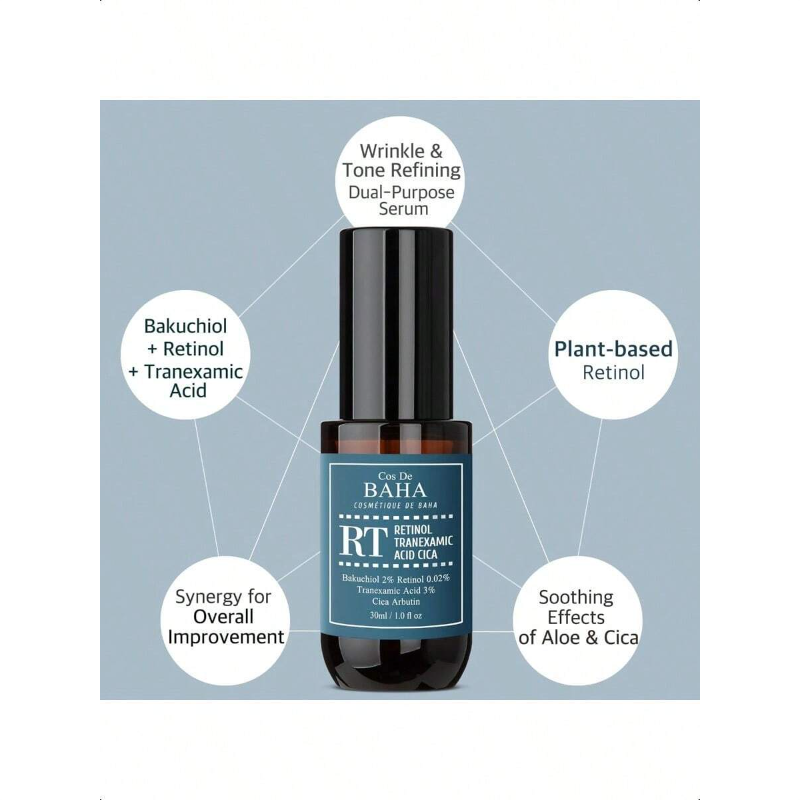 Wrinkle & Tone Refining Dual-Purpose Serum

Bakuchiol + Retinol + Tranexamic Acid

Plant-based Retinol

Cos De BAHA COSMÉTIQUE DE BAHA

RT RETINOL TRANEXAMIC ACID CICA

Bakuchiol 2% Retinol 0.02% Tranexamic Acid 3% Cica Arbutin

30ml / 1.0 fl oz

Synergy for Overall Improvement

Soothing Effects of Aloe & Cica