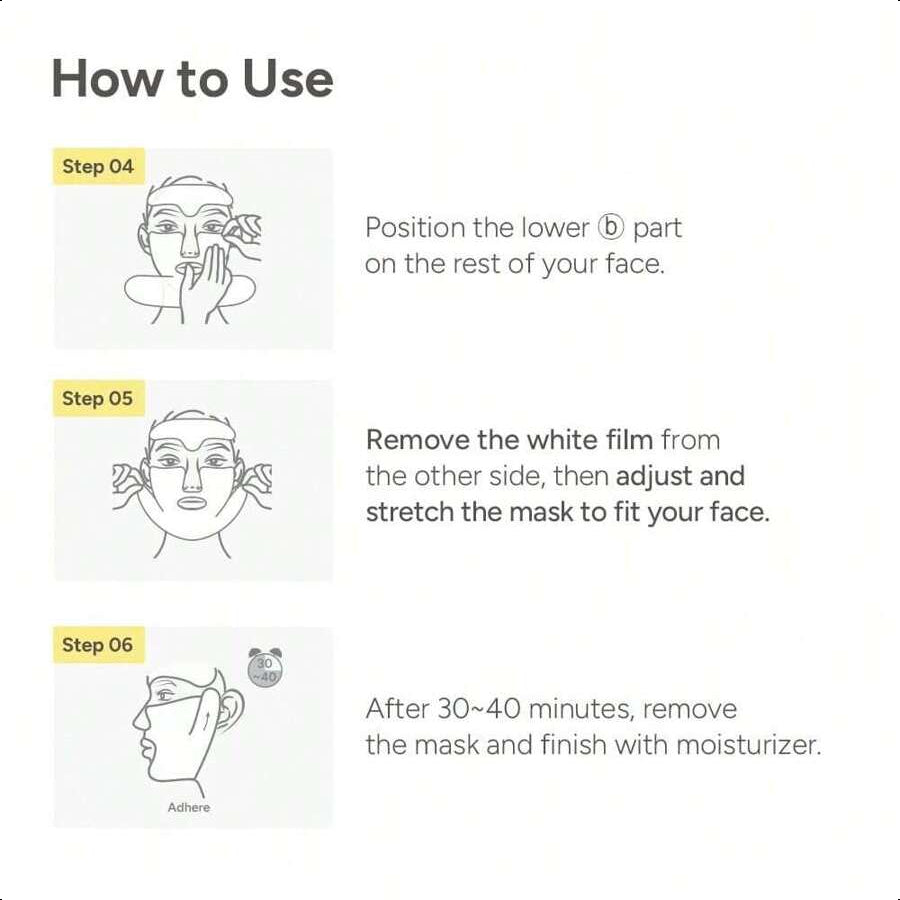 How to Use

Step 04

Position the lower ⓑ part on the rest of your face.

Step 05

Remove the white film from the other side, then adjust and stretch the mask to fit your face.

Step 06

30 ~40

Adhere

After 30~40 minutes, remove the mask and finish with moisturizer.