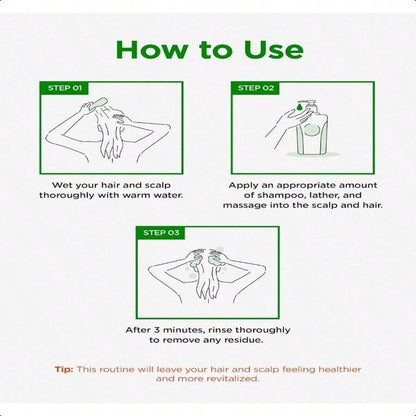 How to Use

STEP 01

Wet your hair and scalp thoroughly with warm water.

STEP 02

Apply an appropriate amount of shampoo, lather, and massage into the scalp and hair.

STEP 03

After 3 minutes, rinse thoroughly to remove any residue.

Tip: This routine will leave your hair and scalp feeling healthier and more revitalized.