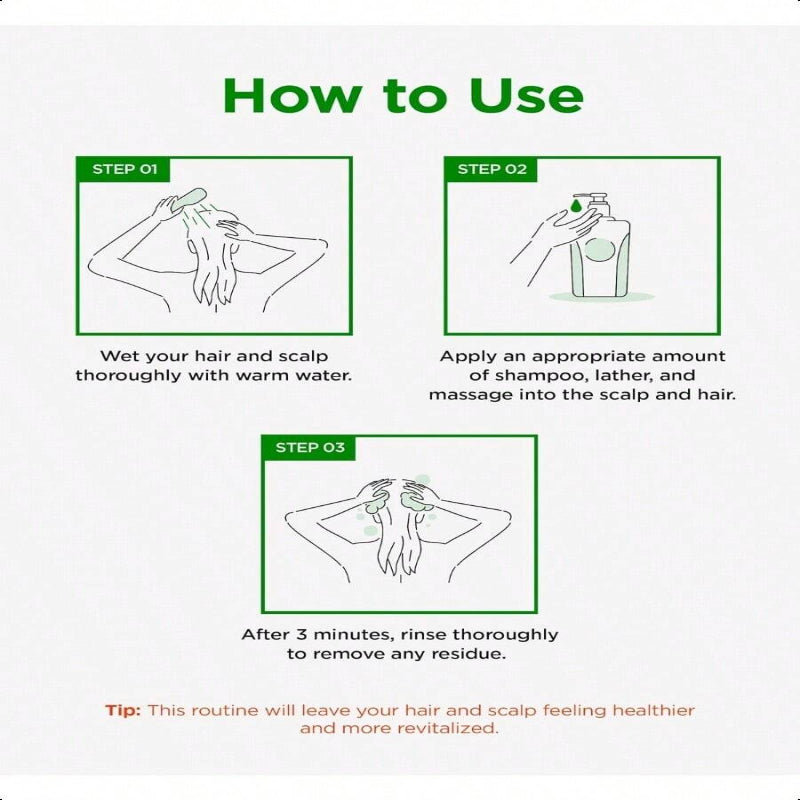 How to Use

STEP 01

Wet your hair and scalp thoroughly with warm water.

STEP 02

Apply an appropriate amount of shampoo, lather, and massage into the scalp and hair.

STEP 03

After 3 minutes, rinse thoroughly to remove any residue.

Tip: This routine will leave your hair and scalp feeling healthier and more revitalized.