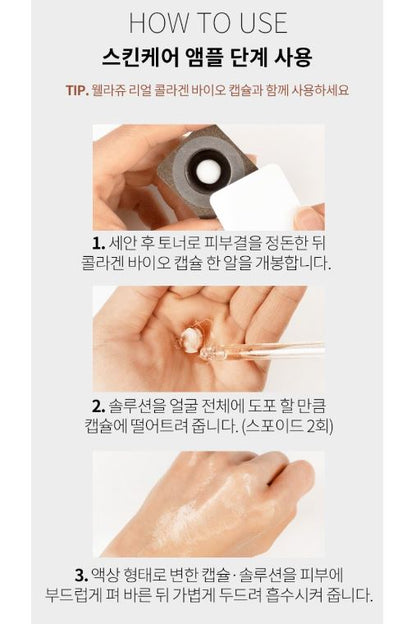 HOW TO USE

스킨케어 앰플 단계 사용

TIP. 웰라쥬 리얼 콜라겐 바이오 캡슐과 함께 사용하세요

1. 세안 후 토너로 피부결을 정돈한 뒤 콜라겐 바이오 캡슐 한 알을 개봉합니다.

2. 솔루션을 얼굴 전체에 도포 할 만큼 캡슐에 떨어트려 줍니다. (스포이드 2회)

3. 액상 형태로 변한 캡슐·솔루션을 피부에 부드럽게 펴 바른 뒤 가볍게 두드려 흡수시켜 줍니다.