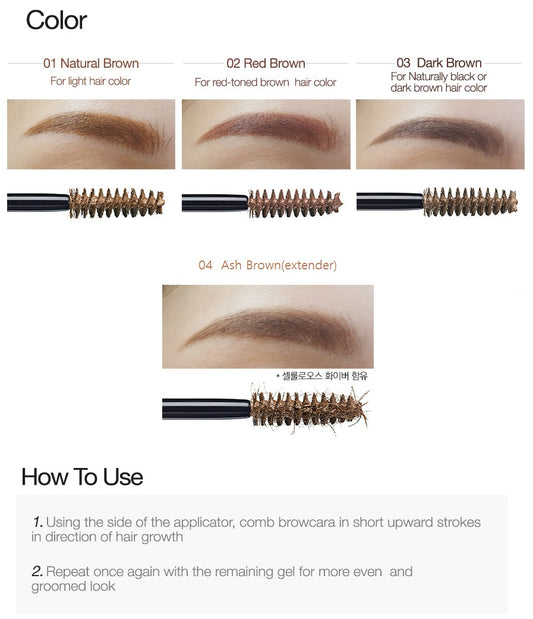 Color

01 Natural Brown
For light hair color

02 Red Brown
For red-toned brown hair color

03 Dark Brown
For Naturally black or dark brown hair color

04 Ash Brown(extender)

* 셀룰로오스 화이버 함유

How To Use

1. Using the side of the applicator, comb browcara in short upward strokes in direction of hair growth

2. Repeat once again with the remaining gel for more even and groomed look